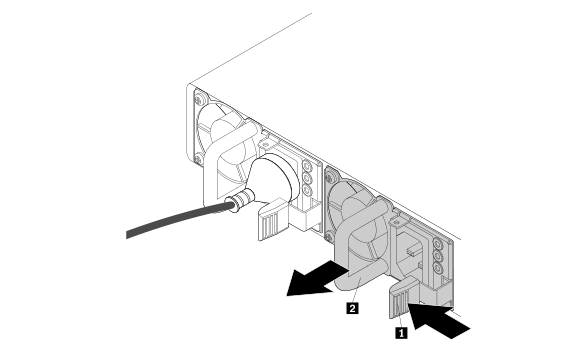 2
1