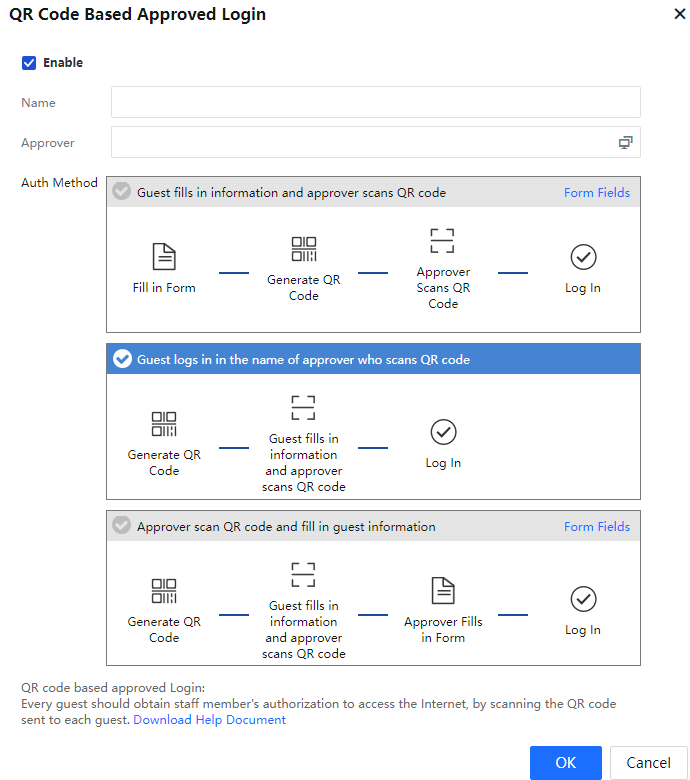 QR Code Based Approved Login

×

Enable

Name

Approver

Auth Method

Guest fills in information and approver scans QR code

Form Fields

Fill in Form

Generate QR Code

Approver Scans QR Code

Log In

Guest logs in in the name of approver who scans QR code

Generate QR Code

Guest fills in information and approver scans QR code

Log In

Approver scan QR code and fill in guest information

Form Fields

Generate QR Code

Guest fills in information and approver scans QR code

Approver Fills in Form

Log In

QR code based approved Login:
Every guest should obtain staff member's authorization to access the Internet, by scanning the QR code sent to each guest. Download Help Document

OK

Cancel