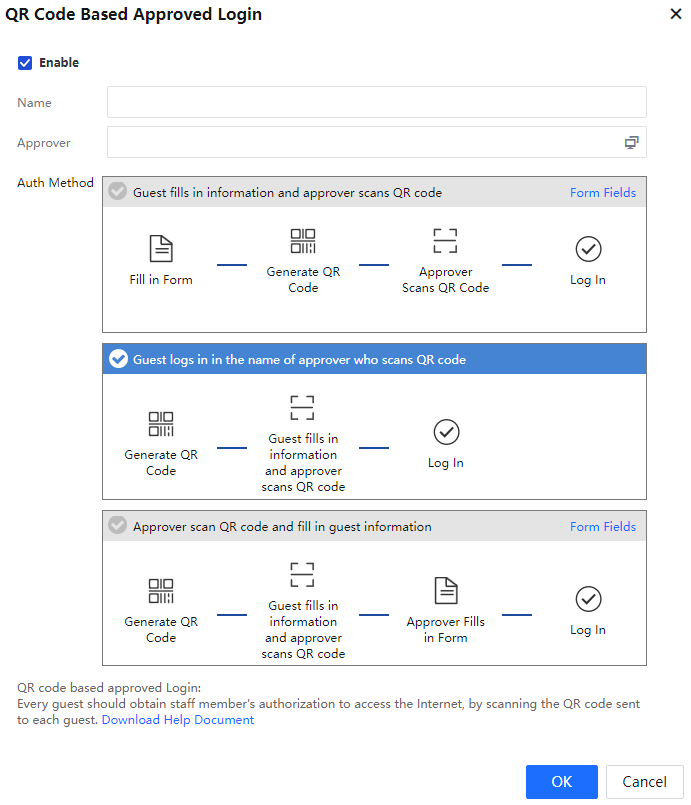 QR Code Based Approved Login

×

Enable

Name

Approver

Auth Method

Guest fills in information and approver scans QR code

Form Fields

Fill in Form

Generate QR Code

Approver Scans QR Code

Log In

Guest logs in in the name of approver who scans QR code

Generate QR Code

Guest fills in information and approver scans QR code

Log In

Approver scan QR code and fill in guest information

Form Fields

Generate QR Code

Guest fills in information and approver scans QR code

Approver Fills in Form

Log In

QR code based approved Login:
Every guest should obtain staff member's authorization to access the Internet, by scanning the QR code sent to each guest. Download Help Document

OK

Cancel